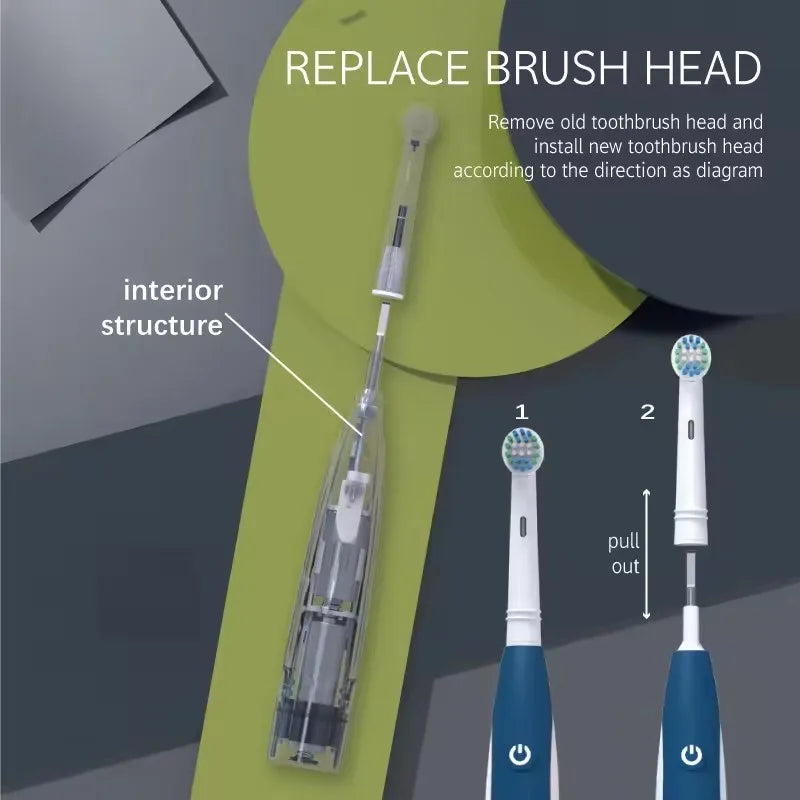 REPLACE BRUSH HEAD

Remove old toothbrush head and install new toothbrush head according to the direction as diagram

interior structure

1

2

pull out