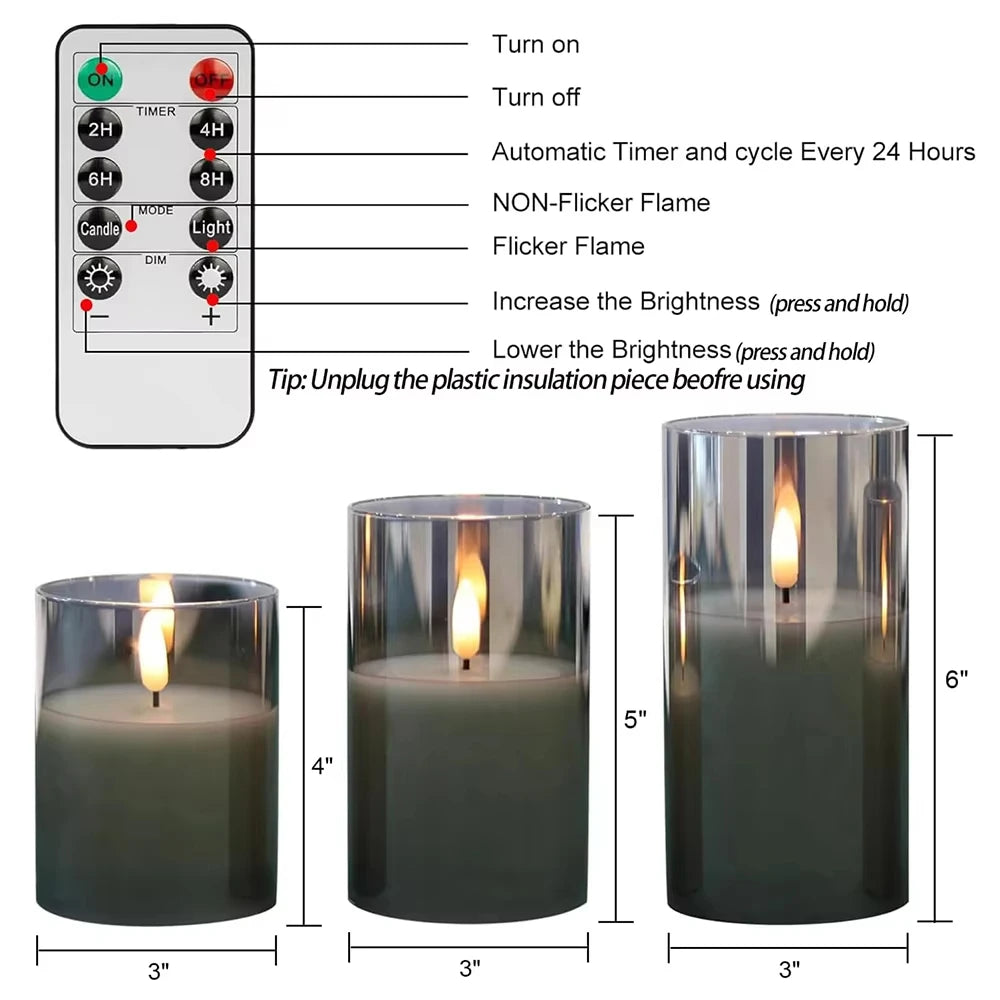 ON
OFF
TIMER
2H
4H
6H
8H
MODE
Candle
Light
DIM
−
+

Turn on
Turn off
Automatic Timer and cycle Every 24 Hours
NON-Flicker Flame
Flicker Flame
Increase the Brightness (press and hold)
Lower the Brightness (press and hold)
Tip: Unplug the plastic insulation piece beofre using

4"
5"
6"
3"
3"
3"